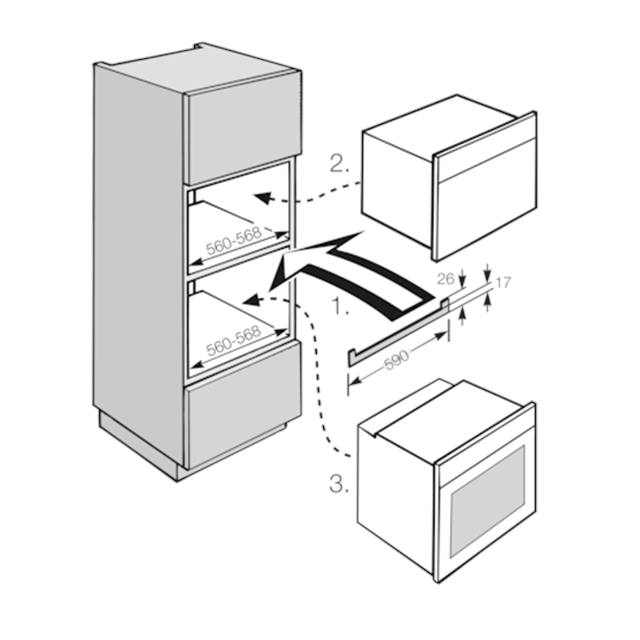 2.

560-568

26

17

1.

560-568

590

3.